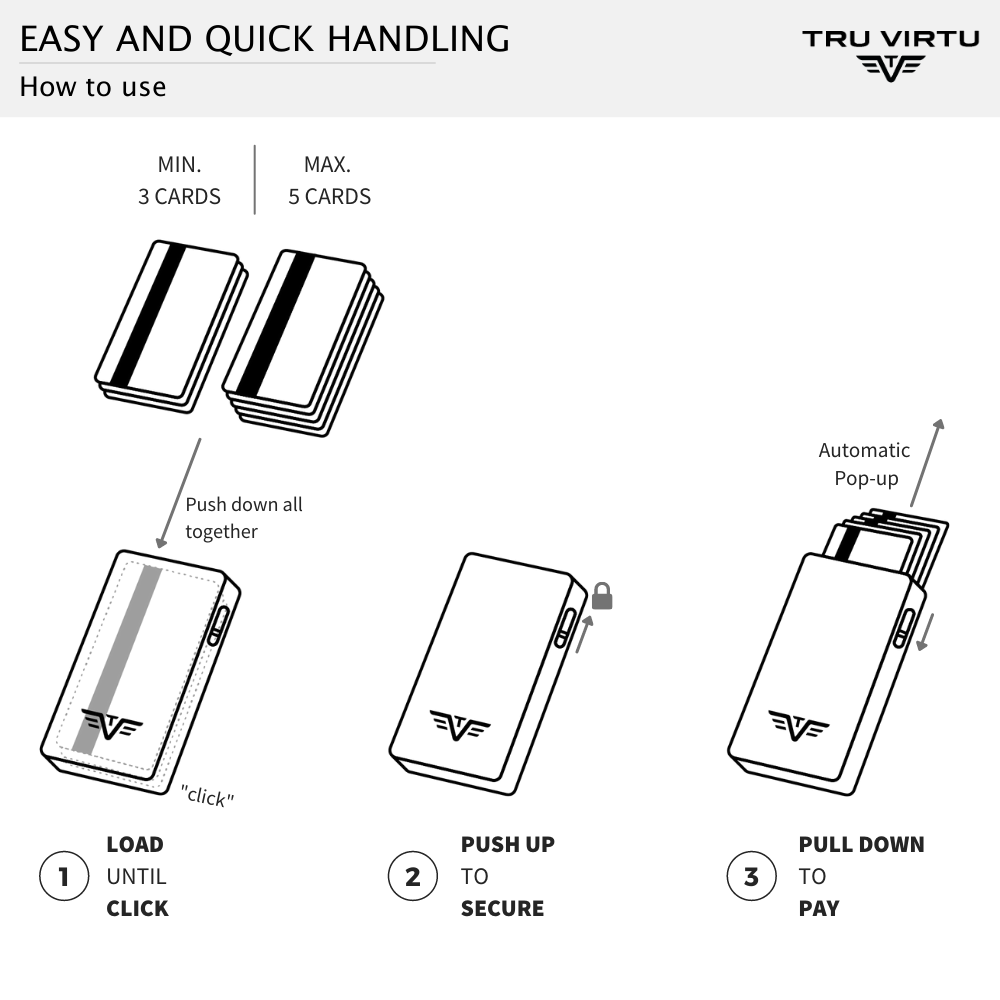 EASY AND QUICK HANDLING
How to use

TRU VIRTU

MIN.
3 CARDS

MAX.
5 CARDS

Push down all together

"click"

Automatic Pop-up

1 LOAD UNTIL CLICK

2 PUSH UP TO SECURE

3 PULL DOWN TO PAY